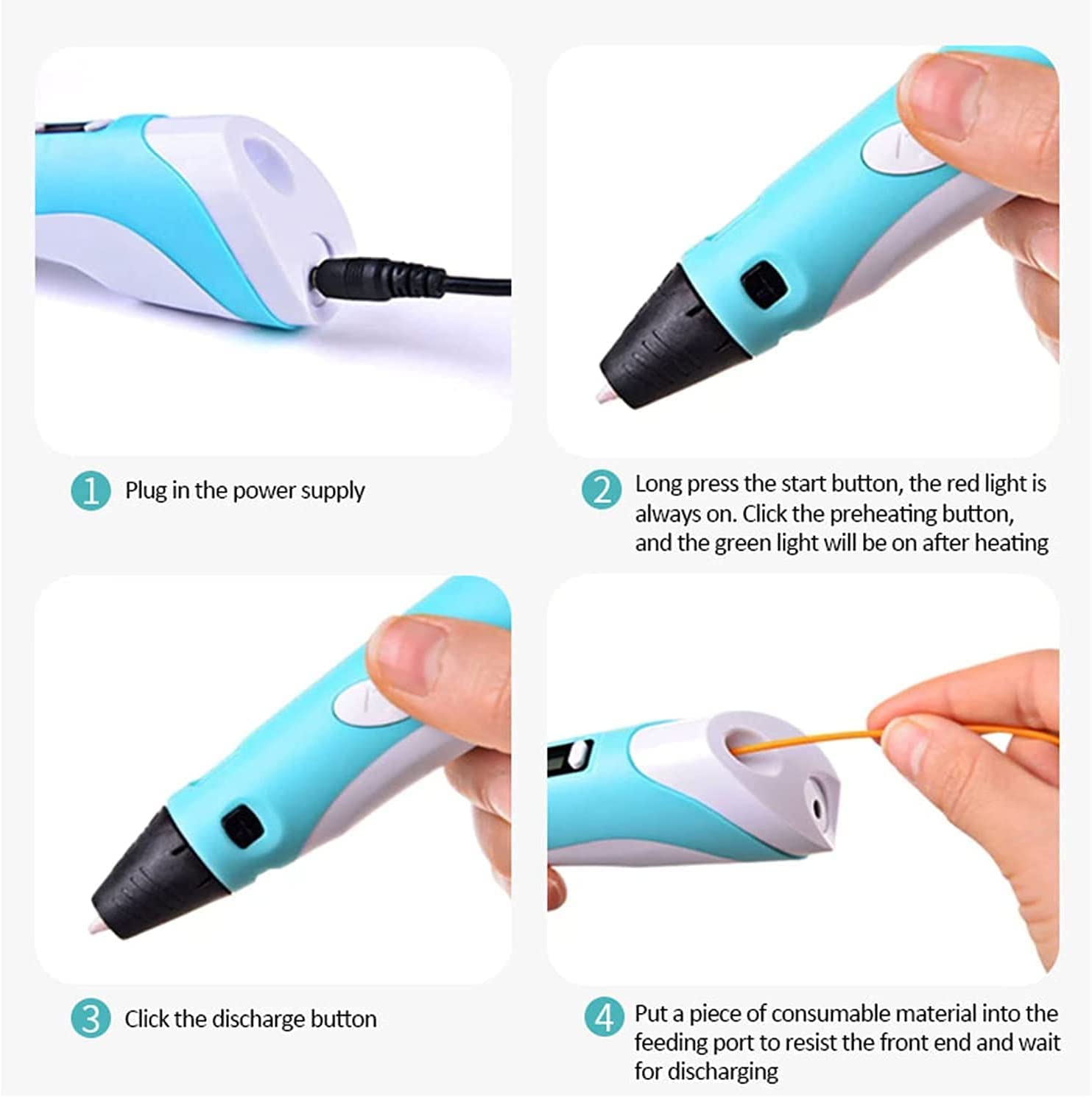 1 Plug in the power supply

2 Long press the start button, the red light is always on. Click the preheating button, and the green light will be on after heating

3 Click the discharge button

4 Put a piece of consumable material into the feeding port to resist the front end and wait for discharging